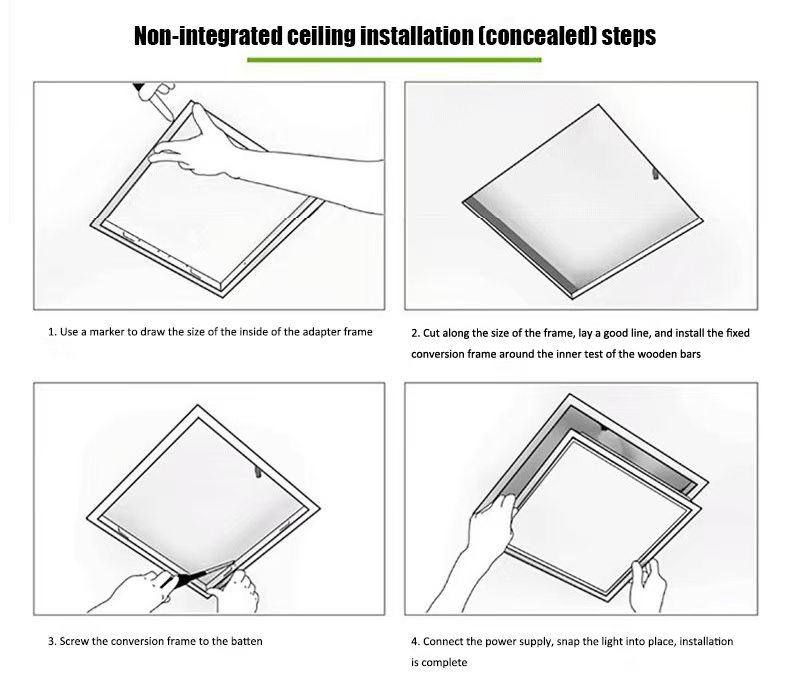 Non-integrated ceiling installation (concealed) steps

1. Use a marker to draw the size of the inside of the adapter frame

2. Cut along the size of the frame, lay a good line, and install the fixed conversion frame around the inner test of the wooden bars

3. Screw the conversion frame to the batten

4. Connect the power supply, snap the light into place, installation is complete