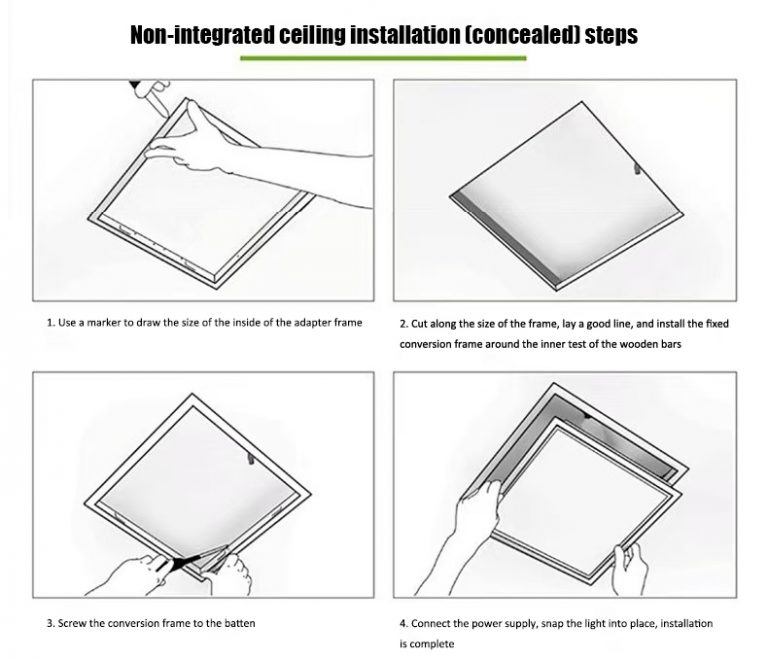 Non-integrated ceiling installation (concealed) steps

1. Use a marker to draw the size of the inside of the adapter frame

2. Cut along the size of the frame, lay a good line, and install the fixed conversion frame around the inner test of the wooden bars

3. Screw the conversion frame to the batten

4. Connect the power supply, snap the light into place, installation is complete