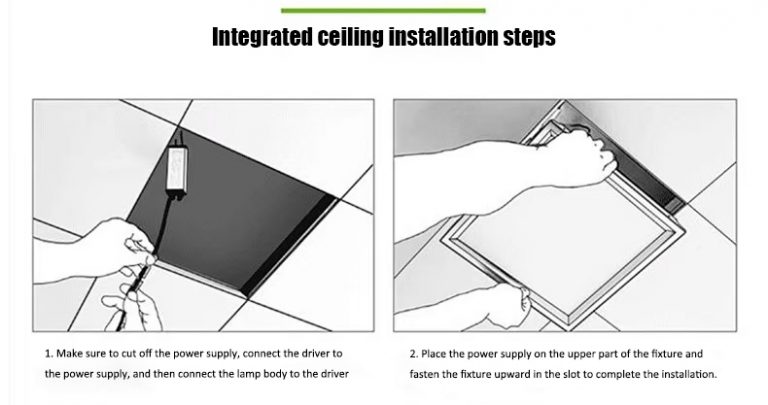 Integrated ceiling installation steps

1. Make sure to cut off the power supply, connect the driver to the power supply, and then connect the lamp body to the driver

2. Place the power supply on the upper part of the fixture and fasten the fixture upward in the slot to complete the installation.